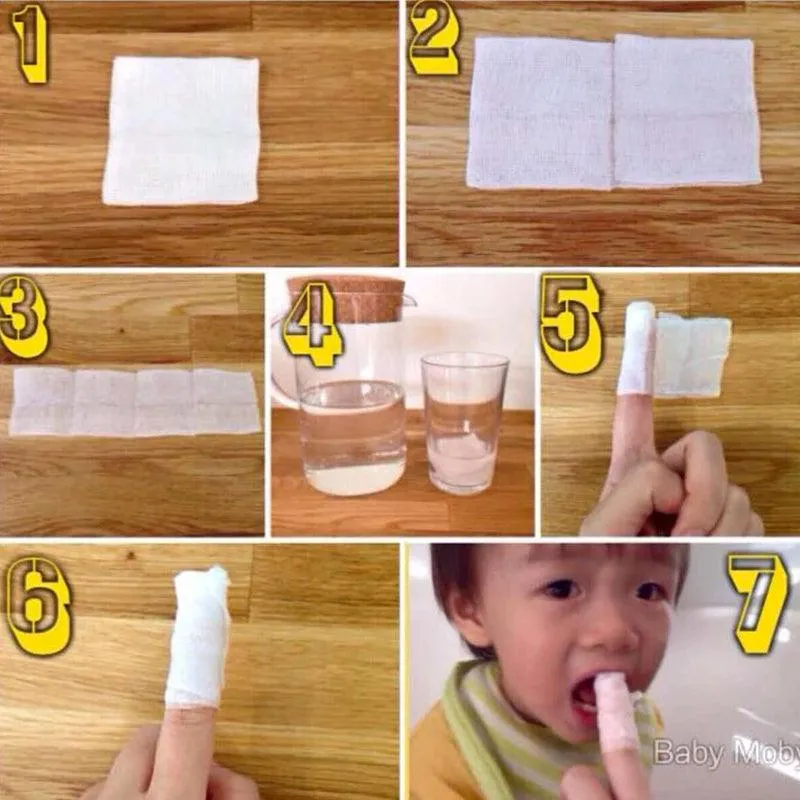 1

2

3

4

5

6

7

Baby Moby